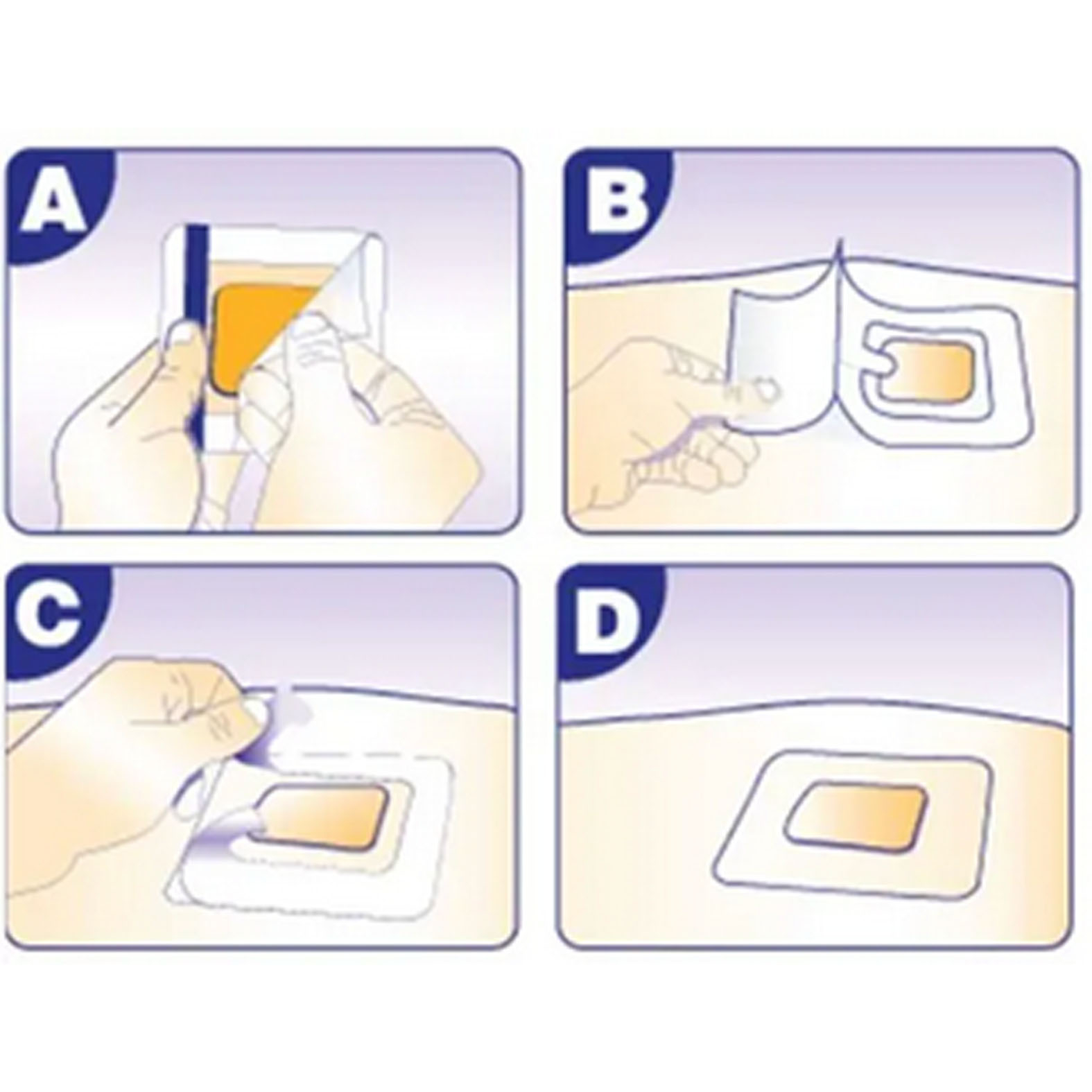 A

B

C

D