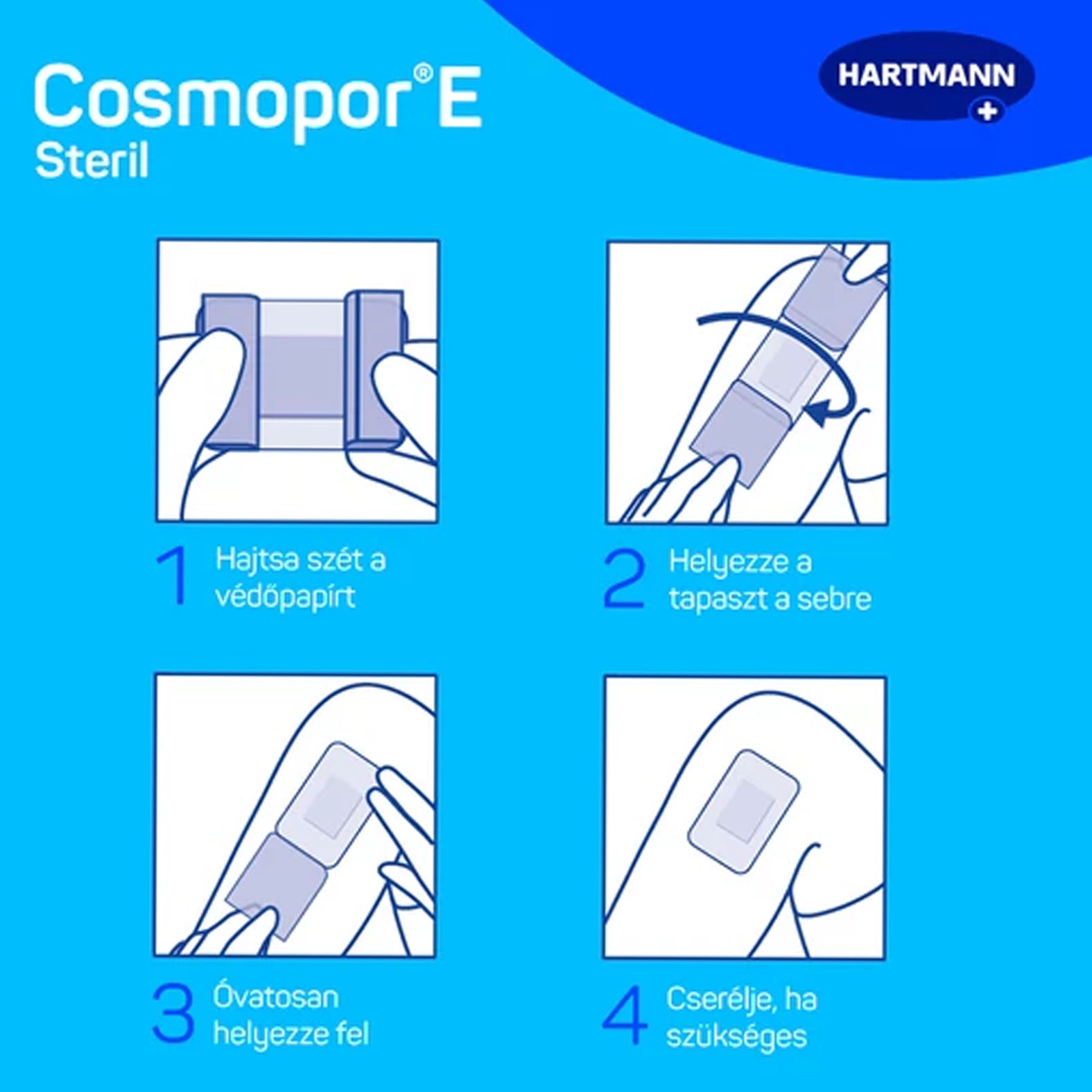 Cosmopor® E
Steril

HARTMANN

1 Hajtsa szét a védőpapírt

2 Helyezze a tapaszt a sebre

3 Óvatosan helyezze fel

4 Cserélje, ha szükséges