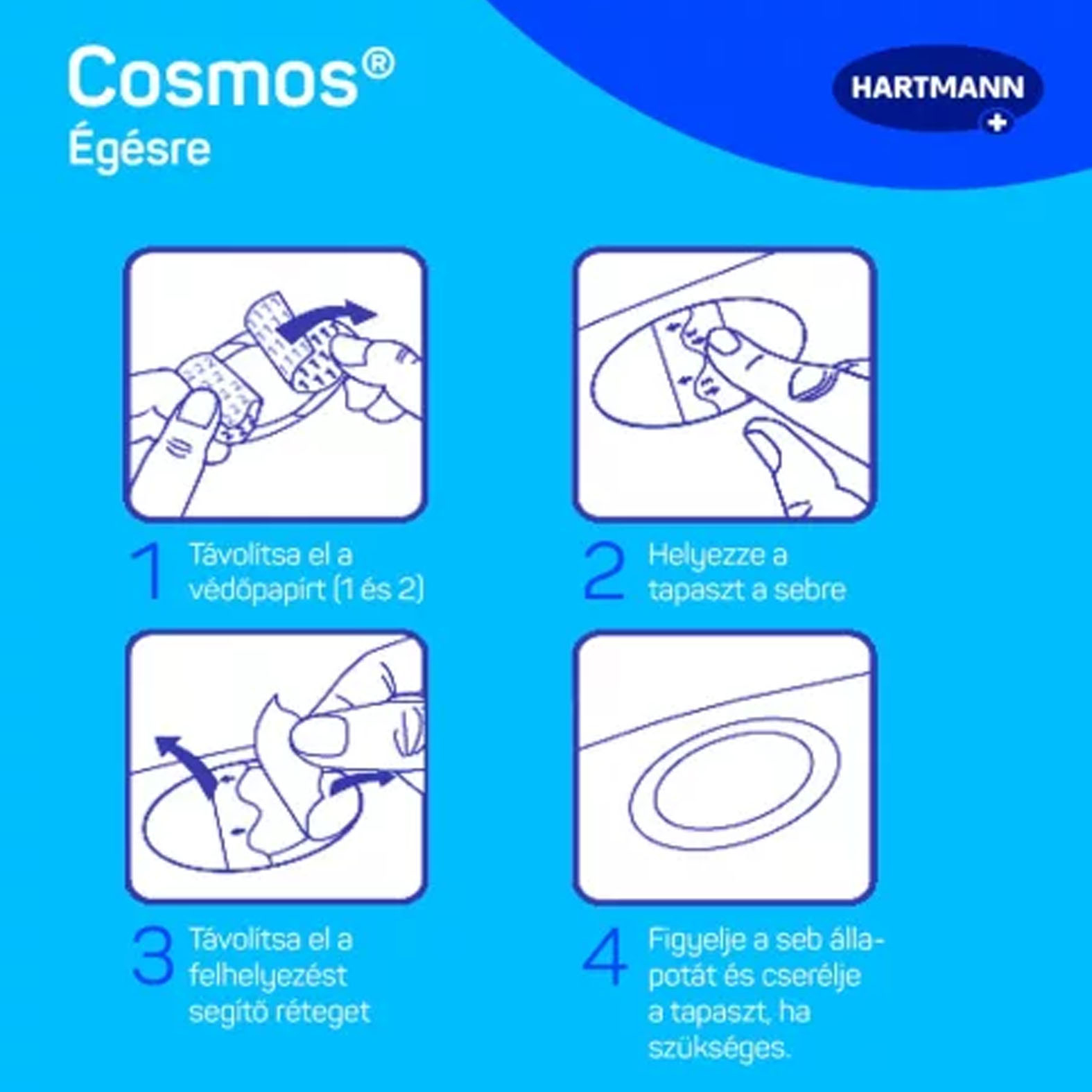 Cosmos®
Égésre

HARTMANN

1 Távolítsa el a védőpapírt (1 és 2)

2 Helyezze a tapaszt a sebre

3 Távolítsa el a felhelyezést segítő réteget

4 Figyelje a seb állapotát és cserélje a tapaszt, ha szükséges.