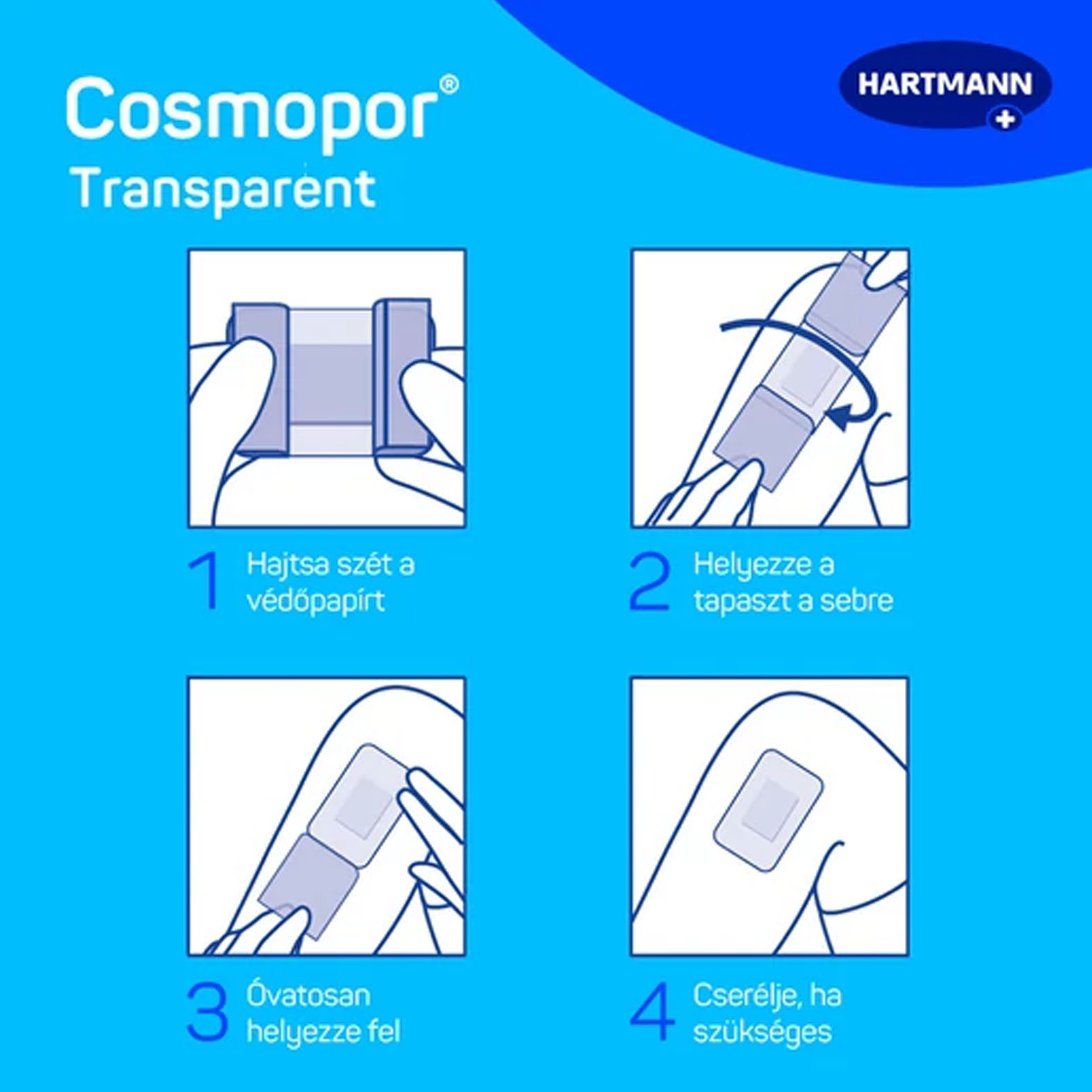 Cosmopor®
Transparent

HARTMANN

1 Hajtsa szét a védőpapírt

2 Helyezze a tapaszt a sebre

3 Óvatosan helyezze fel

4 Cserélje, ha szükséges