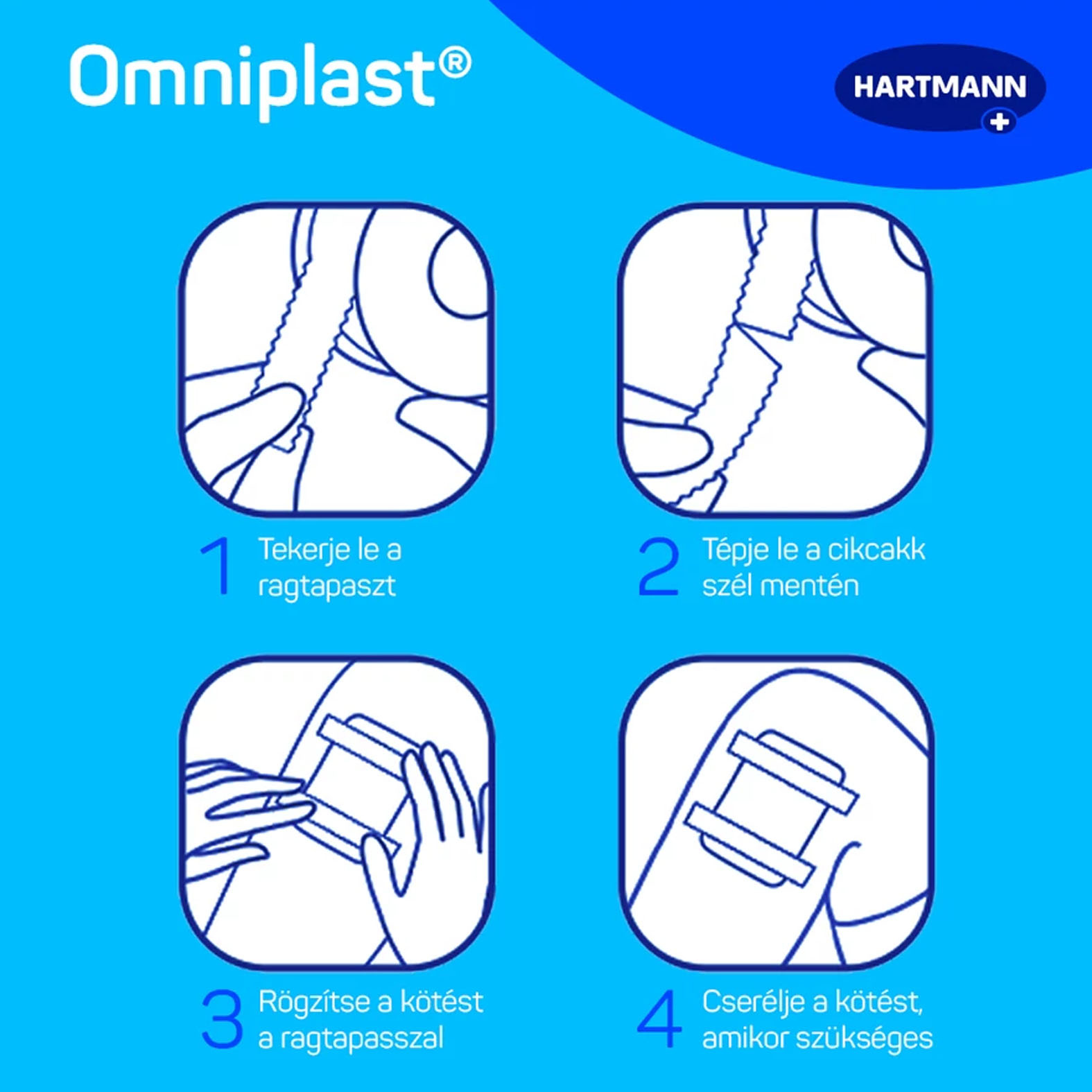 Omniplast®

HARTMANN

1 Tekerje le a ragtapaszt

2 Tépje le a cikcakk szél mentén

3 Rögzítse a kötést a ragtapasszal

4 Cserélje a kötést, amikor szükséges