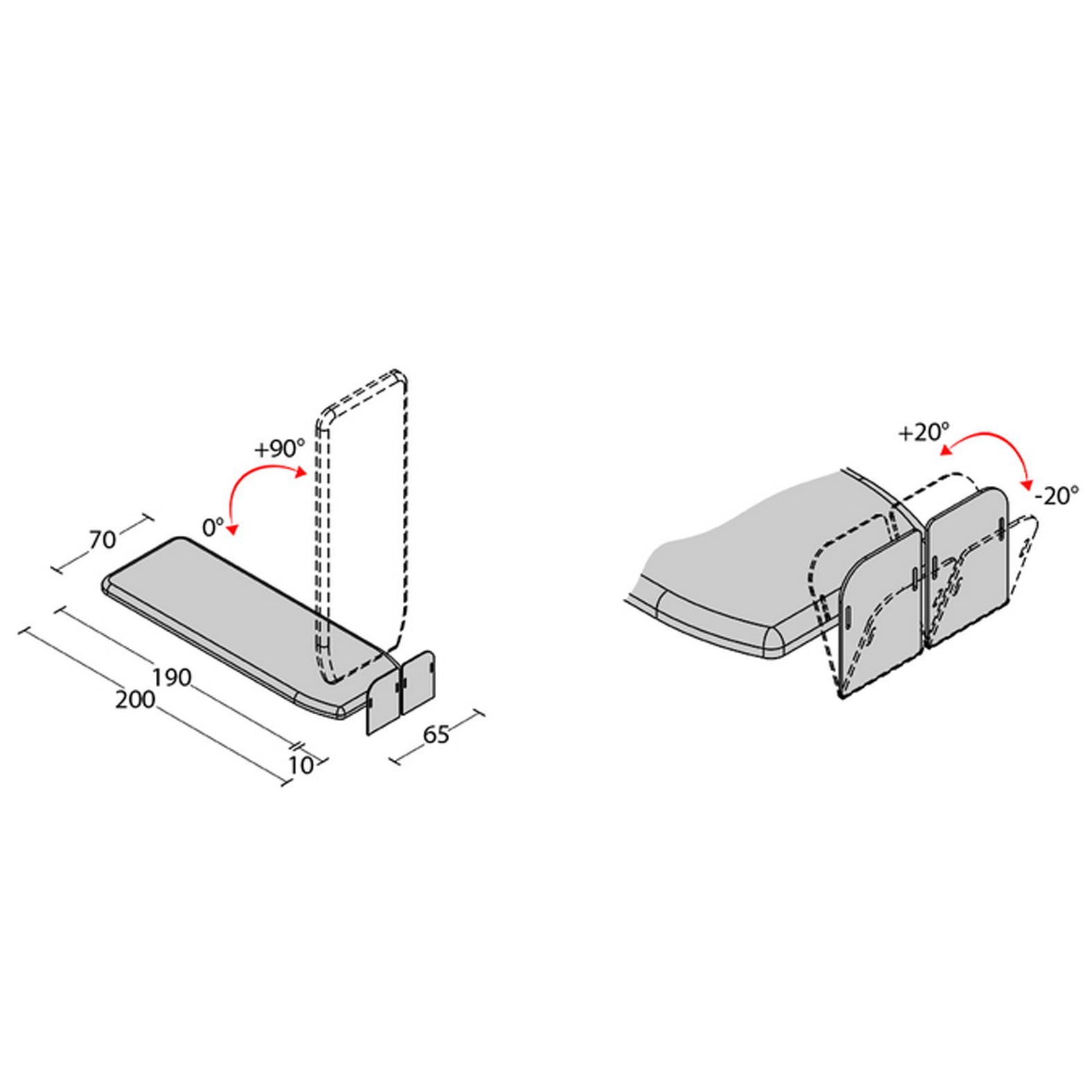 +90°
0°
70
190
200
10
65
+20°
-20°