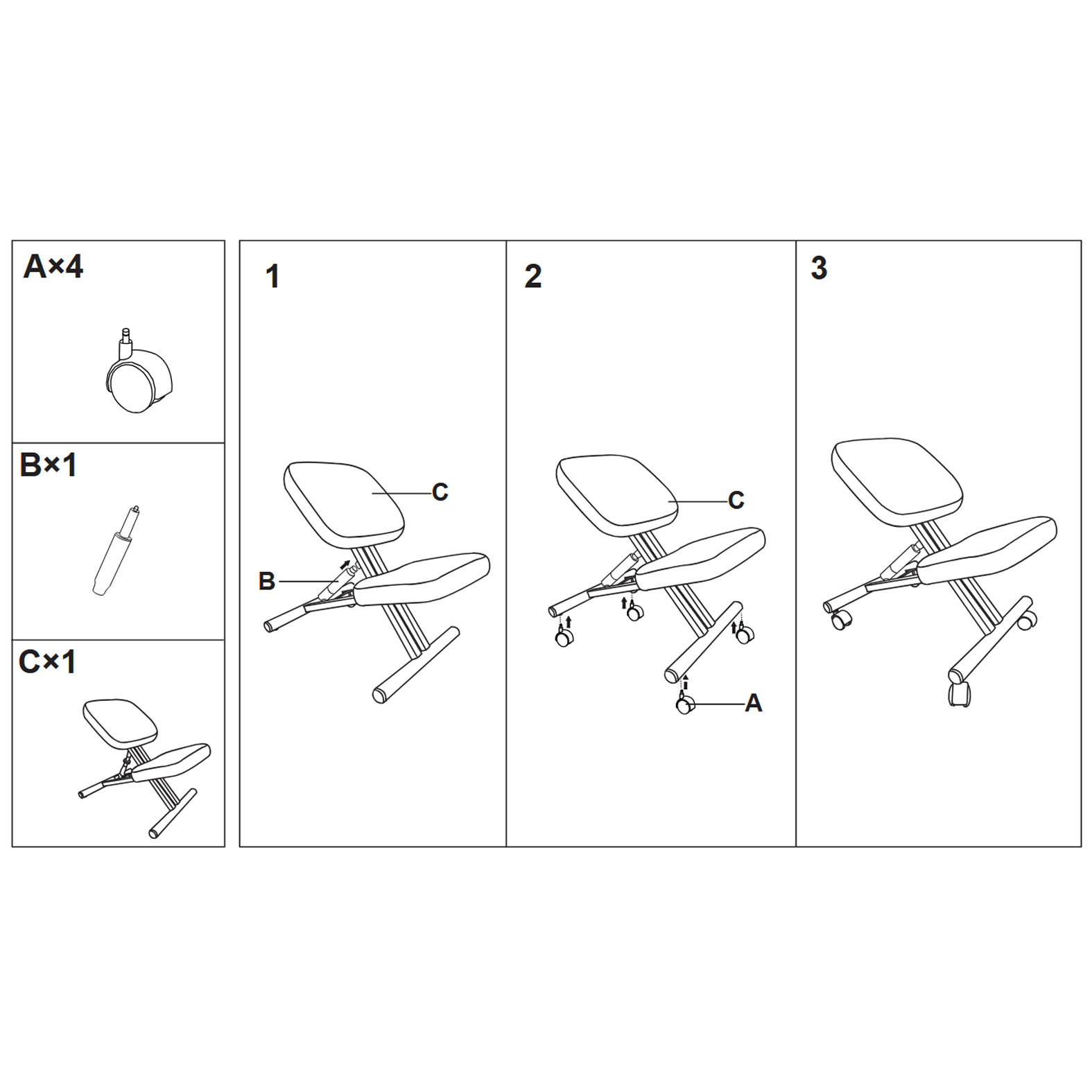 A×4

B×1

C×1

1

C

B

2

C

A

3